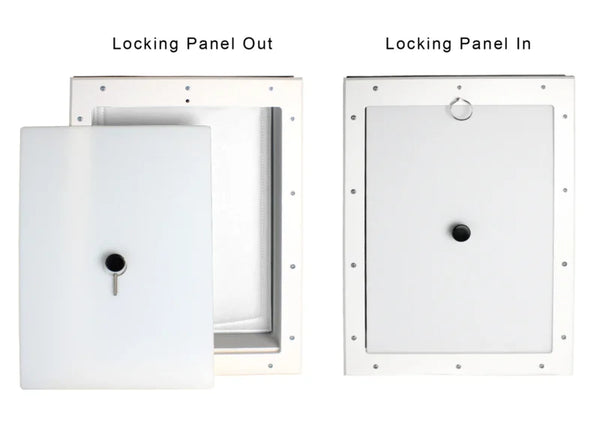 Locking Panel Out

Locking Panel In