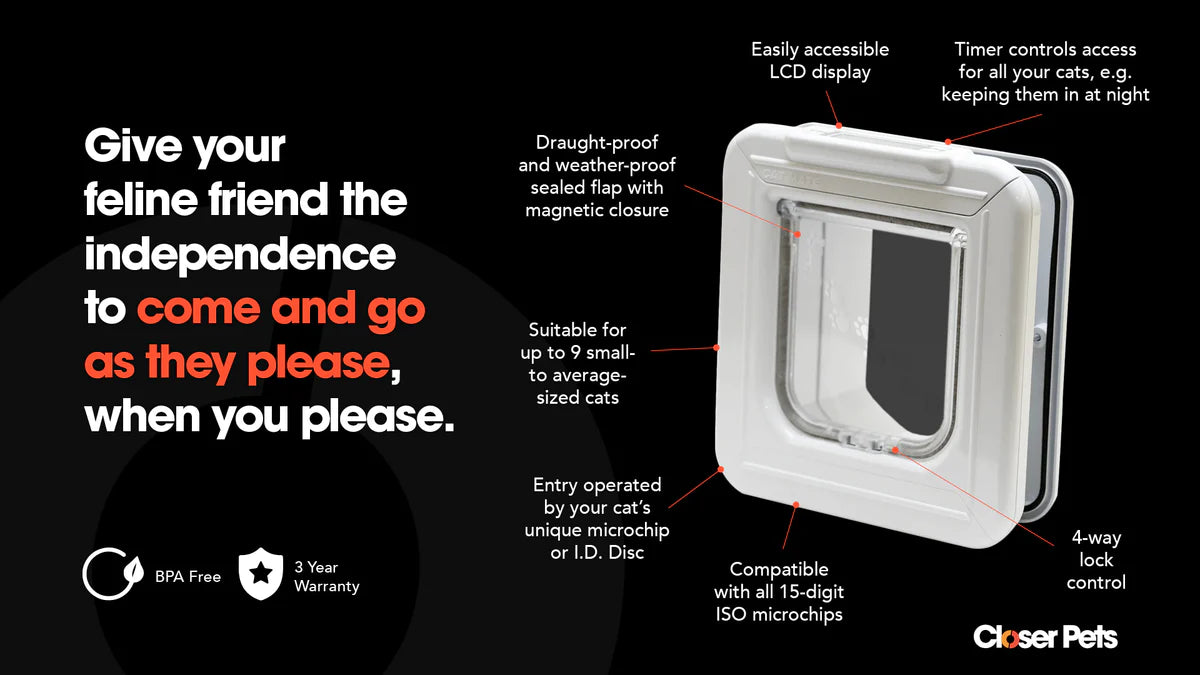 Give your feline friend the independence to come and go as they please, when you please.

BPA Free

3 Year Warranty

Easily accessible LCD display

Timer controls access for all your cats, e.g. keeping them in at night

Draught-proof and weather-proof sealed flap with magnetic closure

CAT MATE

Suitable for up to 9 small- to average-sized cats

Entry operated by your cat's unique microchip or I.D. Disc

Compatible with all 15-digit ISO microchips

4-way lock control

Closer Pets